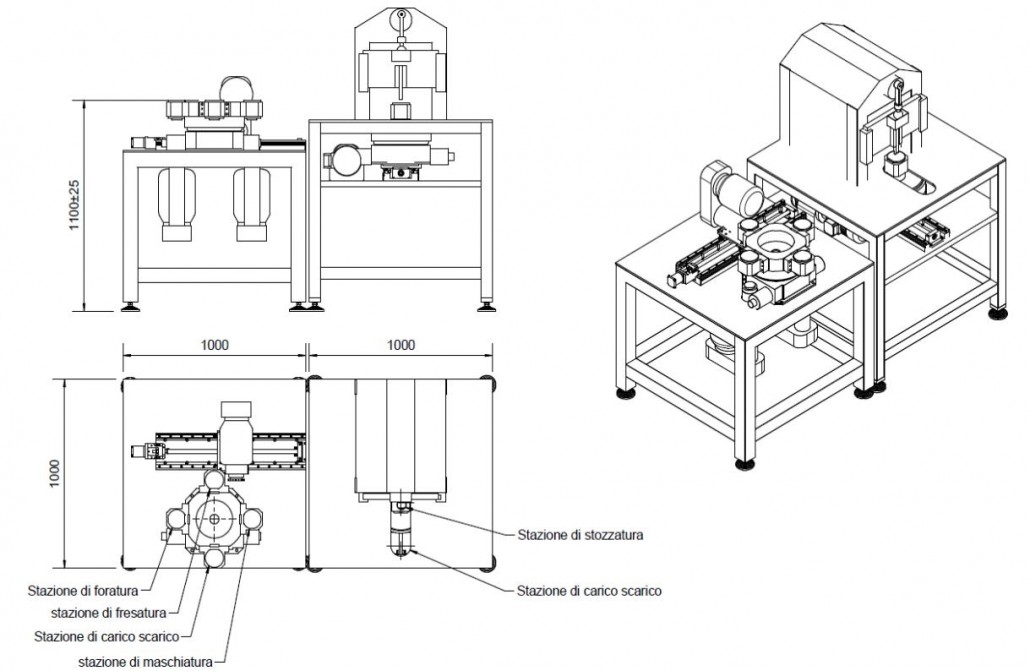 1100±25

1000

1000

1000

Stazione di stozzatura

Stazione di carico scarico

Stazione di foratura

stazione di fresatura

Stazione di carico scarico

stazione di maschiatura